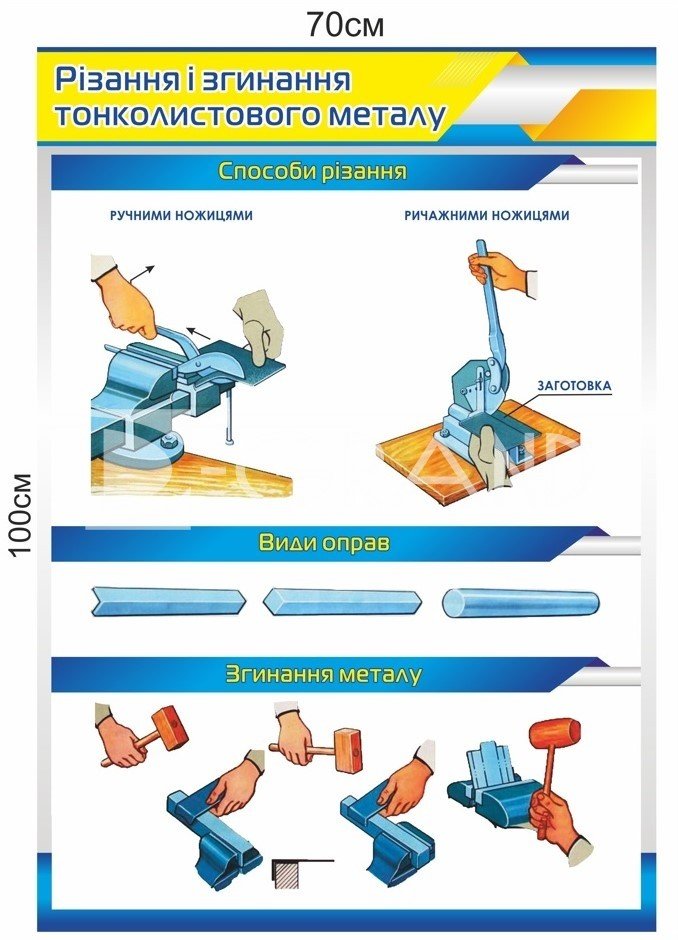 70см

100см

Різання і згинання тонколистового металу

Способи різання

РУЧНИМИ НОЖИЦЯМИ

РИЧАЖНИМИ НОЖИЦЯМИ

ЗАГОТОВКА

Види оправ

Згинання металу